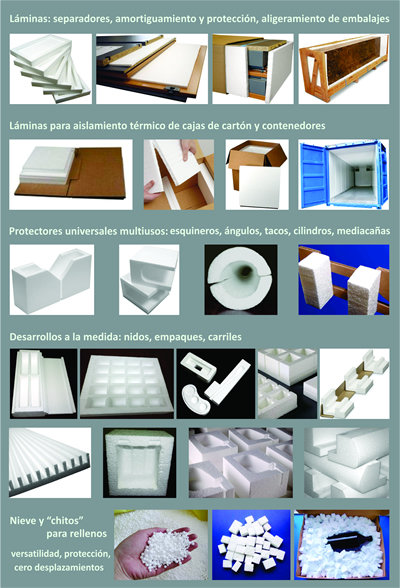 Láminas: separadores, amortiguamiento y protección, aligeramiento de embalajes

Láminas para aislamiento térmico de cajas de cartón y contenedores

Protectores universales multiusos: esquineros, ángulos, tacos, cilindros, mediacañas

Desarrollos a la medida: nidos, empaques, carriles

Nieve y "chitos" para rellenos

versatilidad, protección, cero desplazamientos